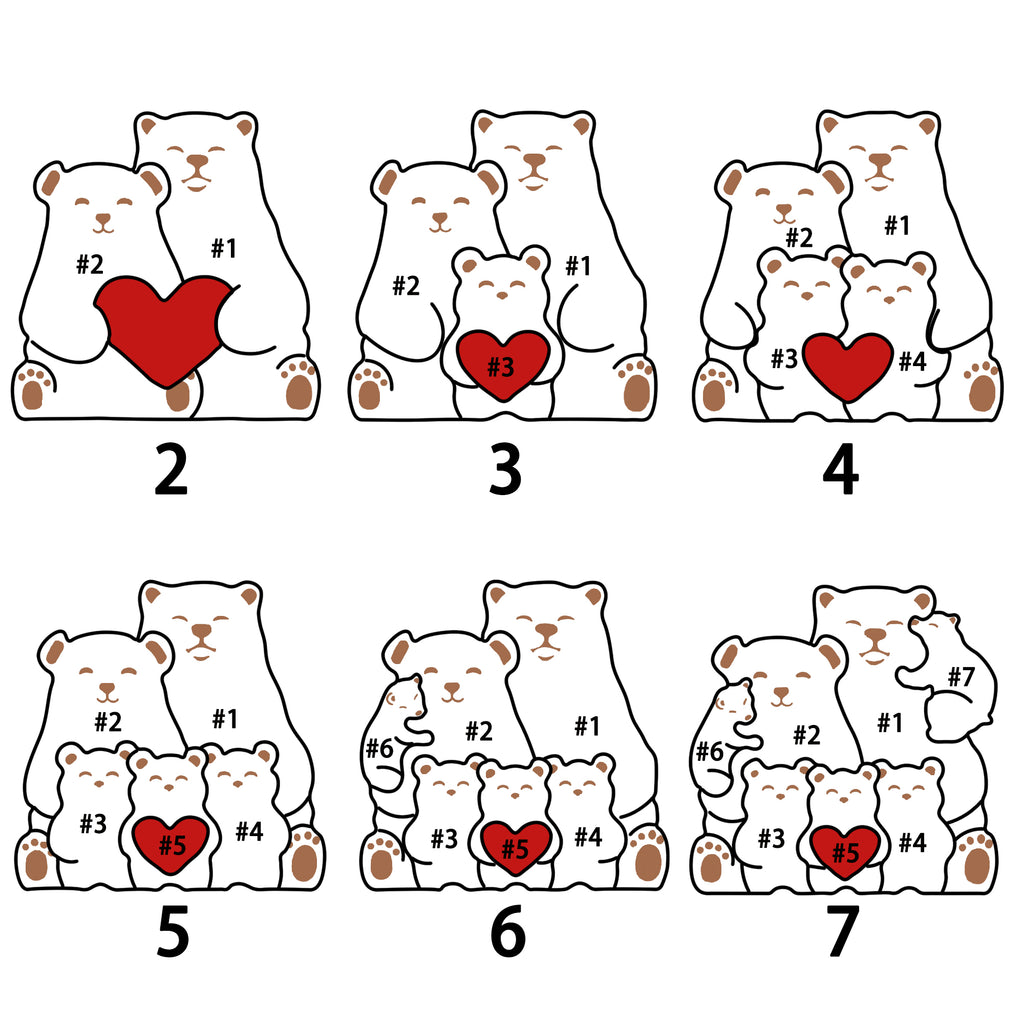 #2 #1
2

#2 #3 #1
3

#2 #1 #3 #4
4

#2 #1 #3 #5 #4
5

#6 #2 #1 #3 #5 #4
6

#6 #2 #1 #7 #3 #5 #4
7