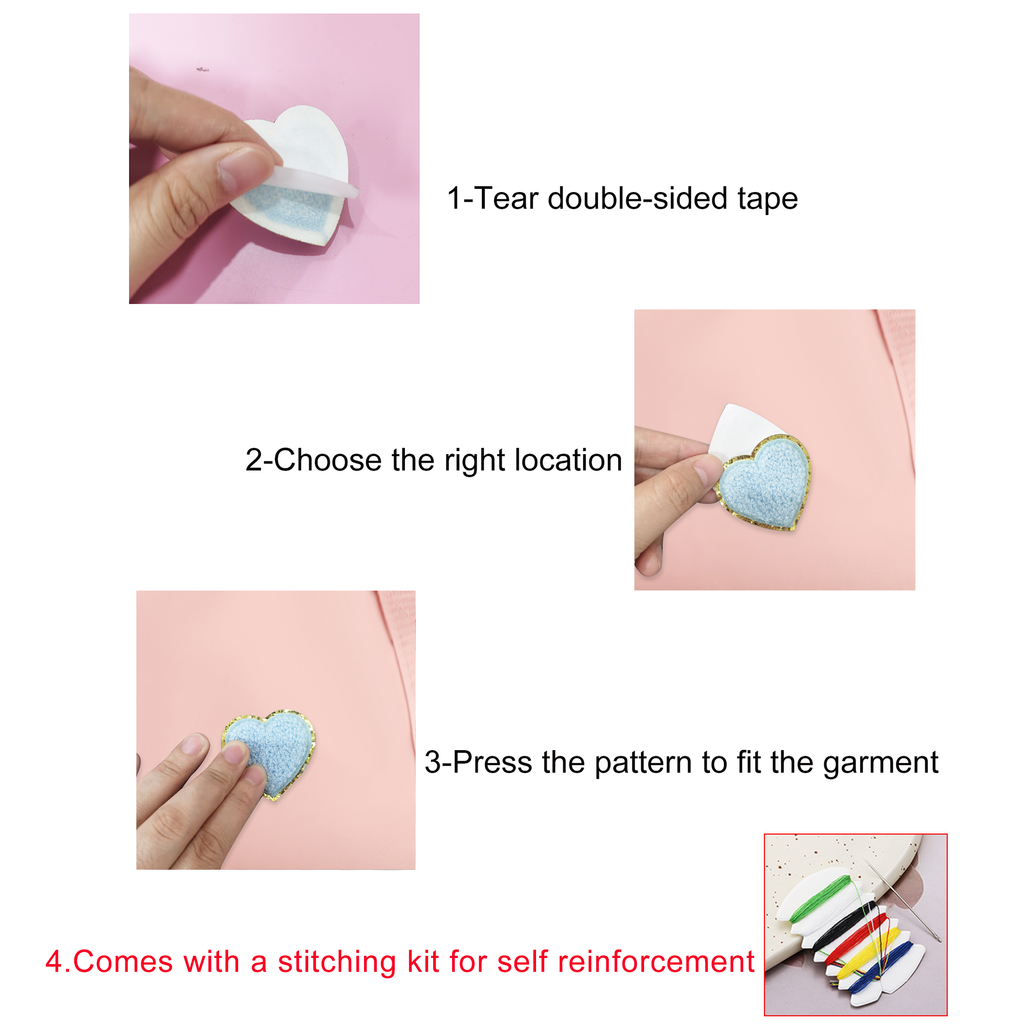 1-Tear double-sided tape

2-Choose the right location

3-Press the pattern to fit the garment

4.Comes with a stitching kit for self reinforcement