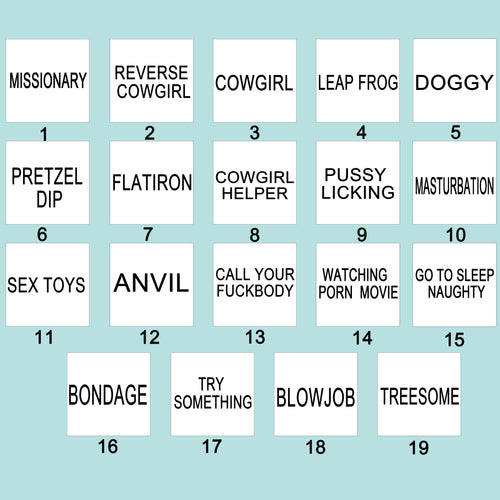 MISSIONARY
1

REVERSE COWGIRL
2

COWGIRL
3

LEAP FROG
4

DOGGY
5

PRETZEL DIP
6

FLATIRON
7

COWGIRL HELPER
8

PUSSY LICKING
9

MASTURBATION
10

SEX TOYS
11

ANVIL
12

CALL YOUR FUCKBODY
13

WATCHING PORN MOVIE
14

GO TO SLEEP NAUGHTY
15

BONDAGE
16

TRY SOMETHING
17

BLOWJOB
18

TREESOME
19