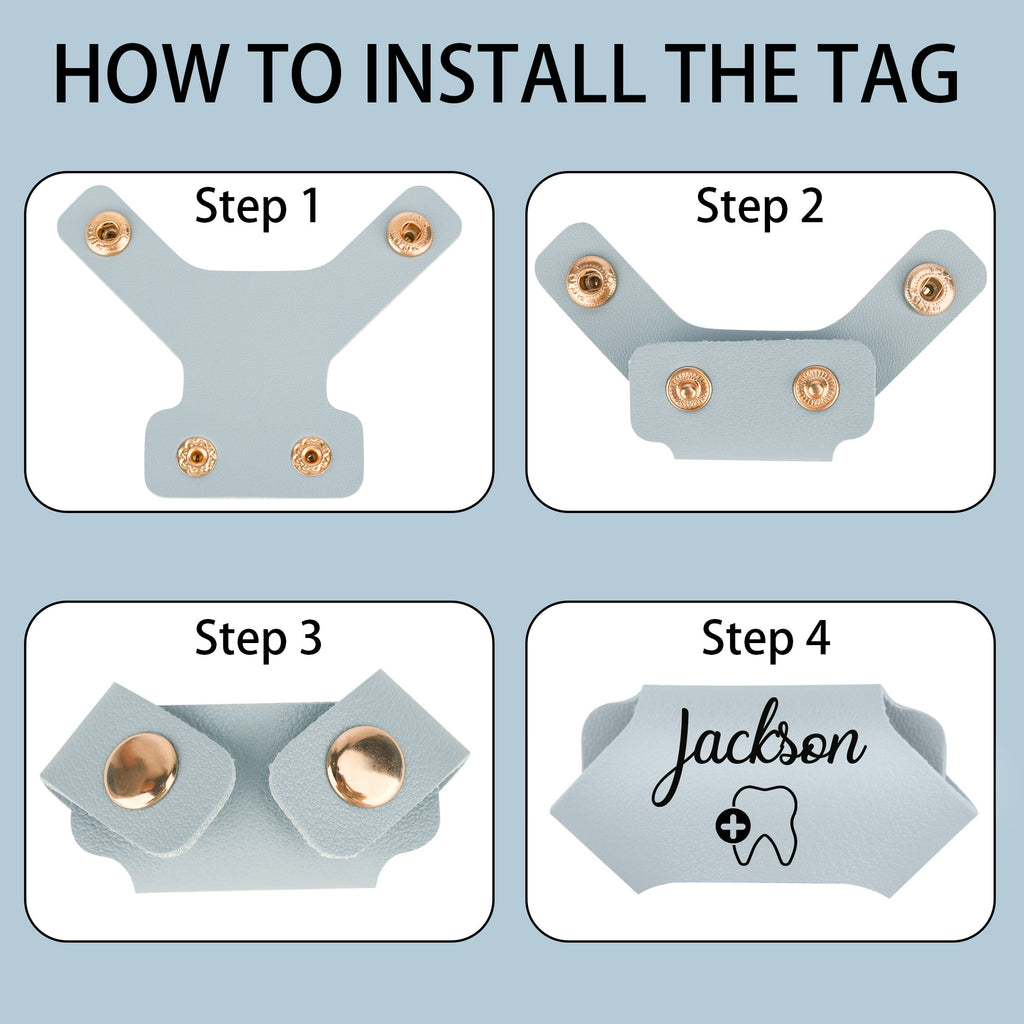 HOW TO INSTALL THE TAG

Step 1

Step 2

Step 3

Step 4

Jackson