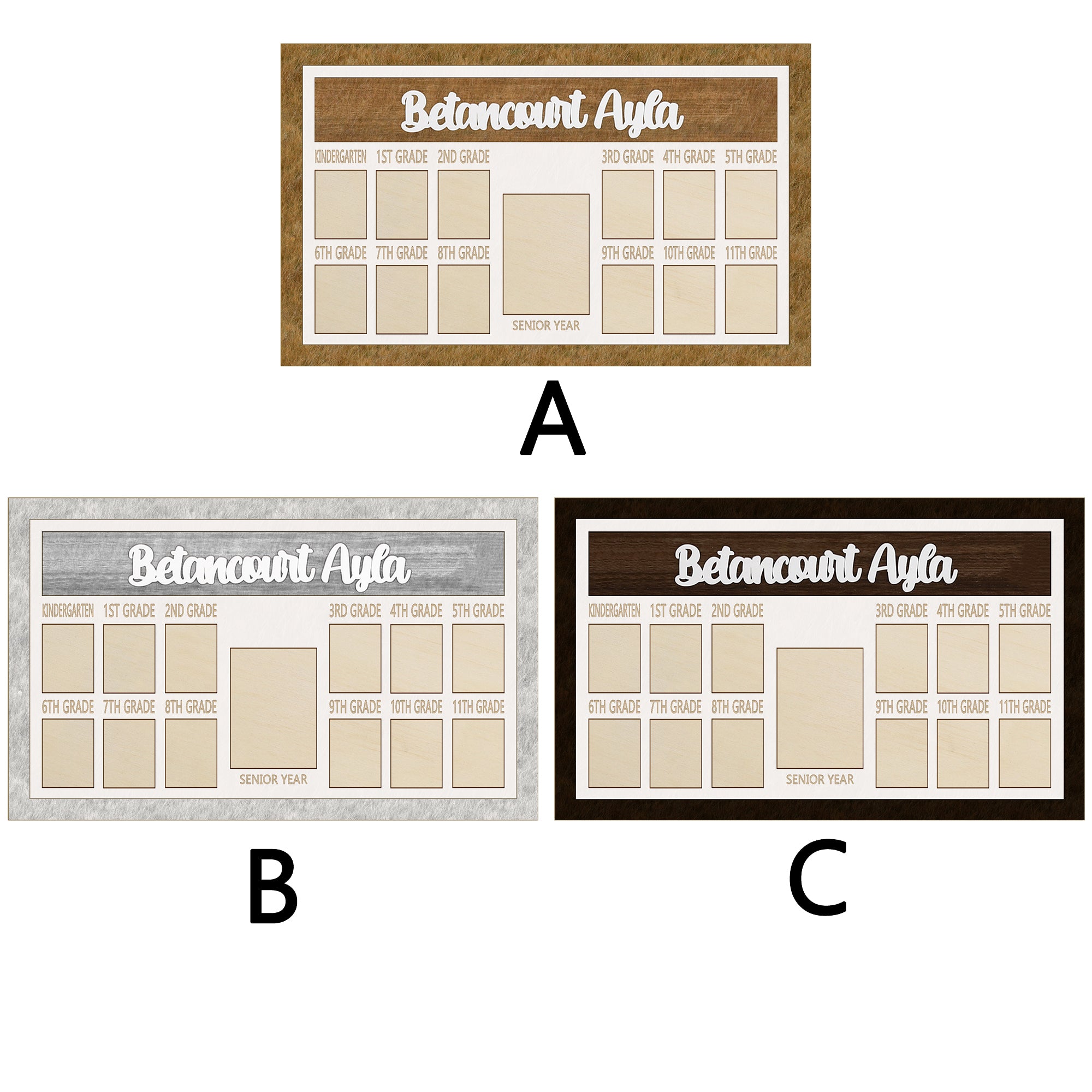 Betancourt Ayla

KINDERGARTEN 1ST GRADE 2ND GRADE 3RD GRADE 4TH GRADE 5TH GRADE

6TH GRADE 7TH GRADE 8TH GRADE 9TH GRADE 10TH GRADE 11TH GRADE

SENIOR YEAR

A

Betancourt Ayla

KINDERGARTEN 1ST GRADE 2ND GRADE 3RD GRADE 4TH GRADE 5TH GRADE

6TH GRADE 7TH GRADE 8TH GRADE 9TH GRADE 10TH GRADE 11TH GRADE

SENIOR YEAR

B

Betancourt Ayla

KINDERGARTEN 1ST GRADE 2ND GRADE 3RD GRADE 4TH GRADE 5TH GRADE

6TH GRADE 7TH GRADE 8TH GRADE 9TH GRADE 10TH GRADE 11TH GRADE

SENIOR YEAR

C